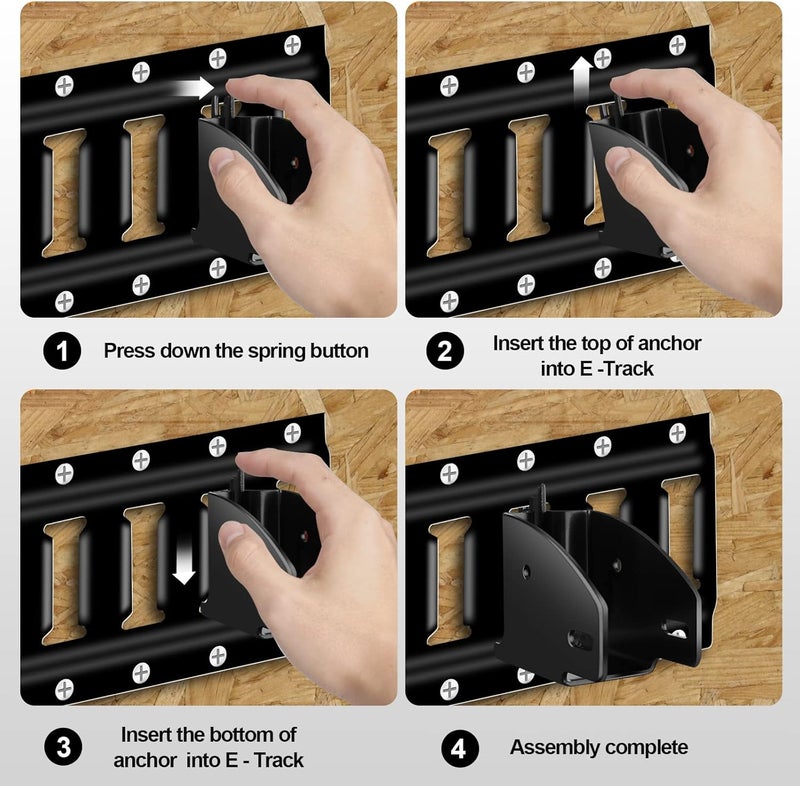 1 Press down the spring button

2 Insert the top of anchor into E -Track

3 Insert the bottom of anchor into E - Track

4 Assembly complete